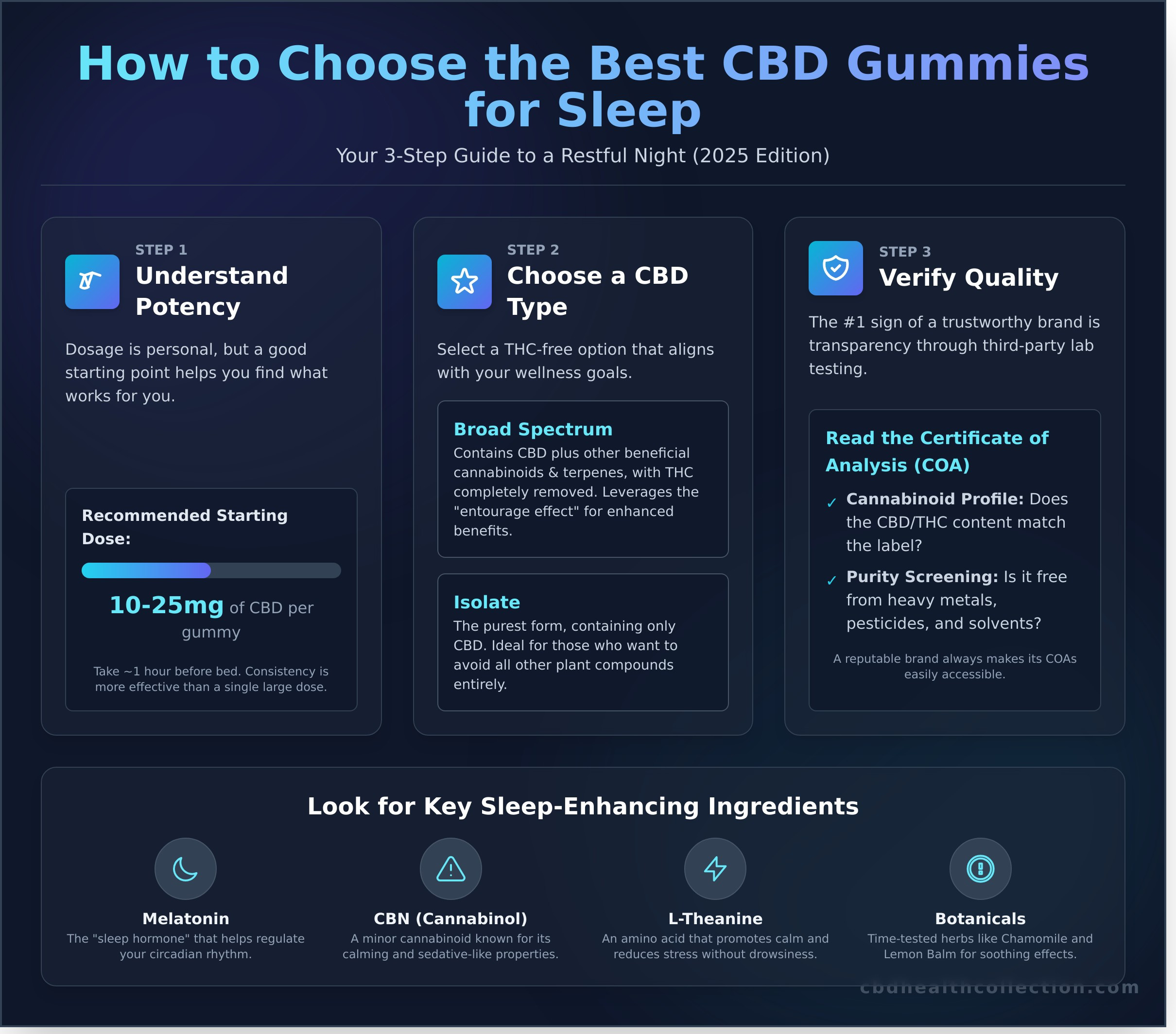 How to Choose the Best CBD Gummies for Sleep

Your 3-Step Guide to a Restful Night (2025 Edition)

STEP 1
Understand Potency

Dosage is personal, but a good starting point helps you find what works for you.

Recommended Starting Dose:

10-25mg of CBD per gummy

Take ~1 hour before bed. Consistency is more effective than a single large dose.

STEP 2
Choose a CBD Type

Select a THC-free option that aligns with your wellness goals.

Broad Spectrum
Contains CBD plus other beneficial cannabinoids & terpenes, with THC completely removed. Leverages the "entourage effect" for enhanced benefits.

Isolate
The purest form, containing only CBD. Ideal for those who want to avoid all other plant compounds entirely.

STEP 3
Verify Quality

The #1 sign of a trustworthy brand is transparency through third-party lab testing.

Read the Certificate of Analysis (COA)

✓ Cannabinoid Profile: Does the CBD/THC content match the label?

✓ Purity Screening: Is it free from heavy metals, pesticides, and solvents?

A reputable brand always makes its COAs easily accessible.

Look for Key Sleep-Enhancing Ingredients

Melatonin
The "sleep hormone" that helps regulate your circadian rhythm.

CBN (Cannabinol)
A minor cannabinoid known for its calming and sedative-like properties.

L-Theanine
An amino acid that promotes calm and reduces stress without drowsiness.

Botanicals
Time-tested herbs like Chamomile and Lemon Balm for soothing effects.

cbdhealthcollection.com